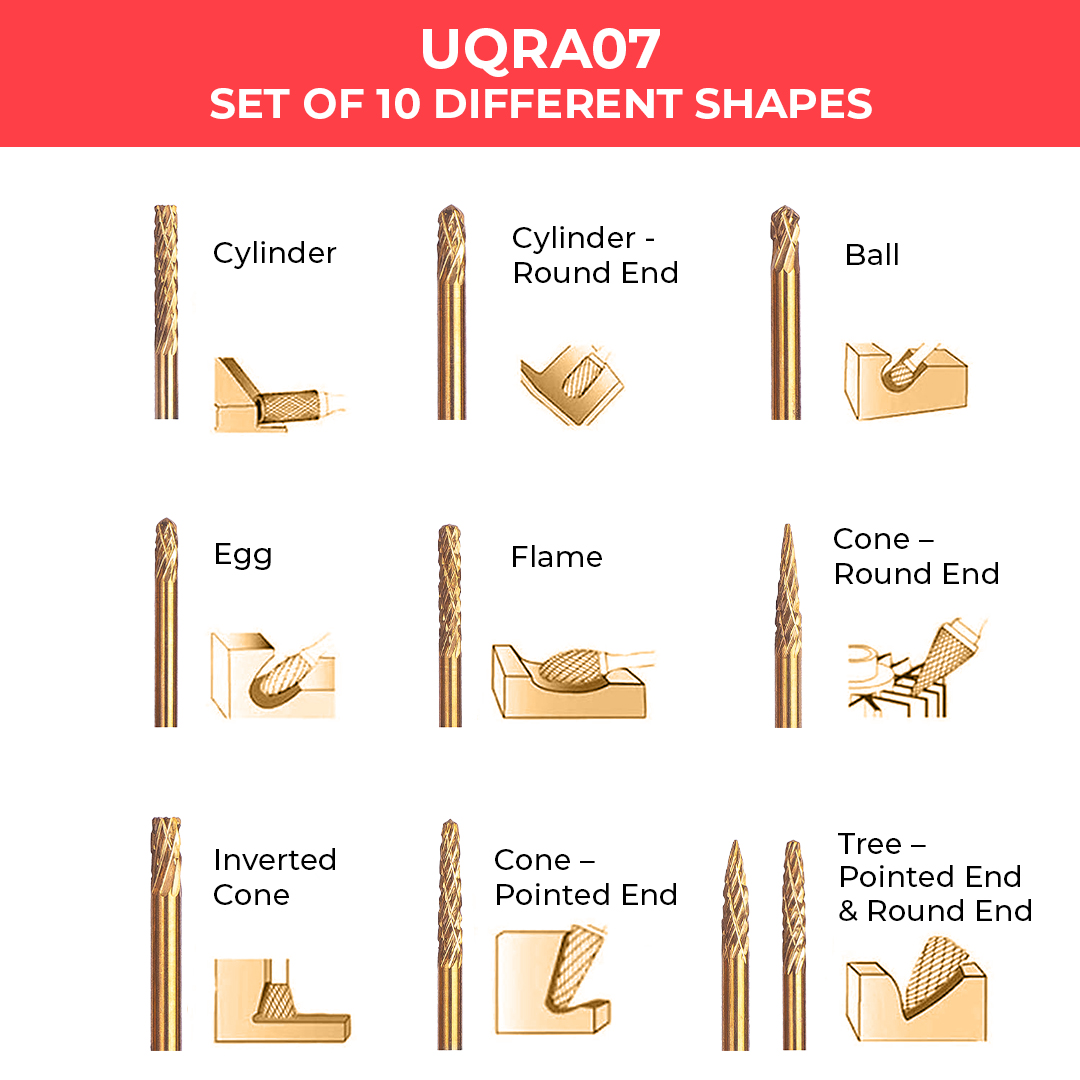 UQRA07
SET OF 10 DIFFERENT SHAPES

Cylinder

Cylinder - Round End

Ball

Egg

Flame

Cone – Round End

Inverted Cone

Cone – Pointed End

Tree – Pointed End & Round End