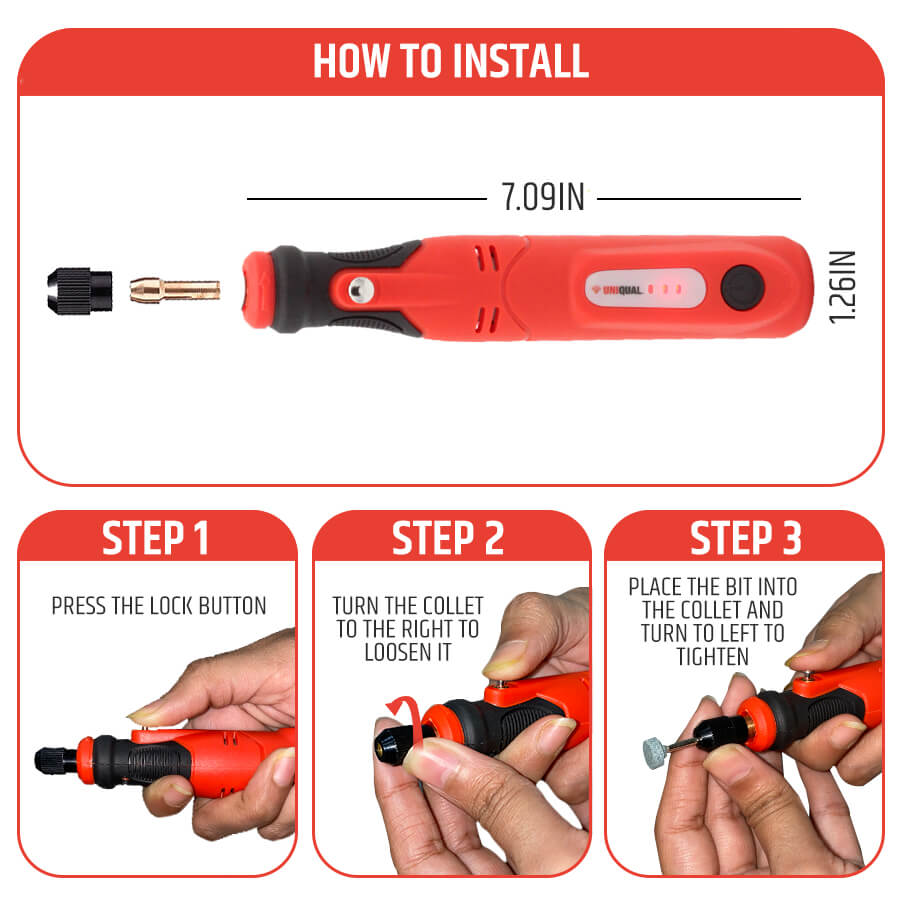 HOW TO INSTALL

7.09IN

1.26IN

UNIQUAL

STEP 1

PRESS THE LOCK BUTTON

STEP 2

TURN THE COLLET TO THE RIGHT TO LOOSEN IT

STEP 3

PLACE THE BIT INTO THE COLLET AND TURN TO LEFT TO TIGHTEN