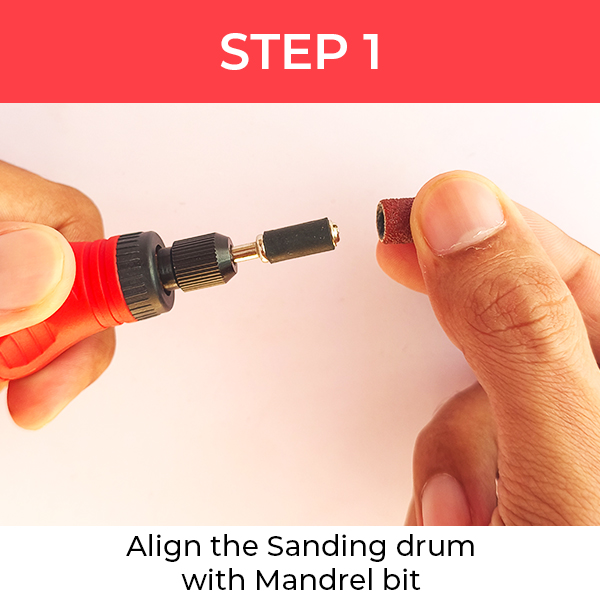 STEP 1

Align the Sanding drum with Mandrel bit